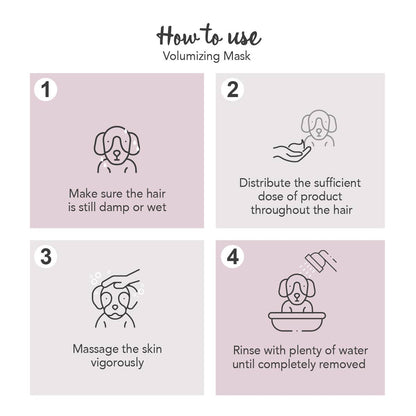 How to use
Volumizing Mask

1
Make sure the hair is still damp or wet

2
Distribute the sufficient dose of product throughout the hair

3
Massage the skin vigorously

4
Rinse with plenty of water until completely removed